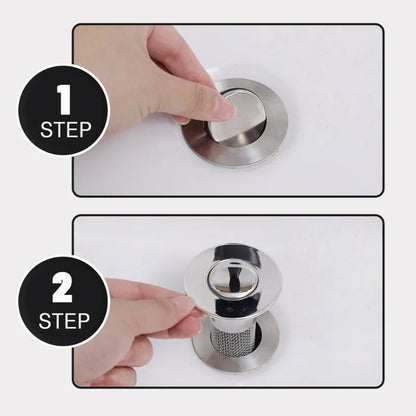 1
STEP

2
STEP