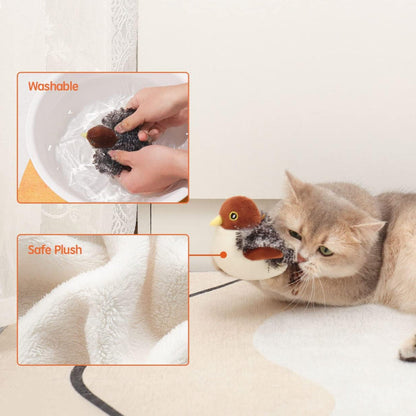 Washable

Safe Plush