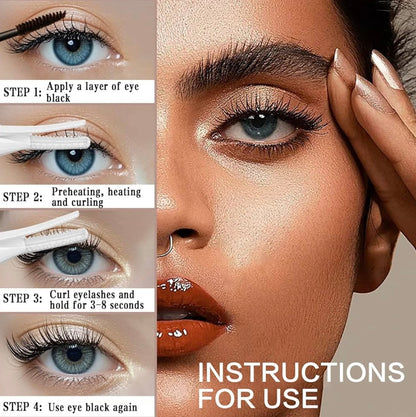 STEP 1: Apply a layer of eye black

STEP 2: Preheating, heating and curling

STEP 3: Curl eyelashes and hold for 3-8 seconds

STEP 4: Use eye black again

INSTRUCTIONS FOR USE