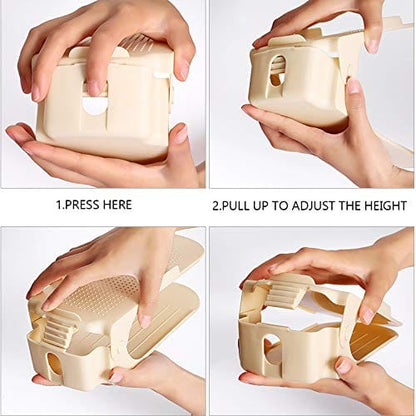 1.PRESS HERE

2.PULL UP TO ADJUST THE HEIGHT