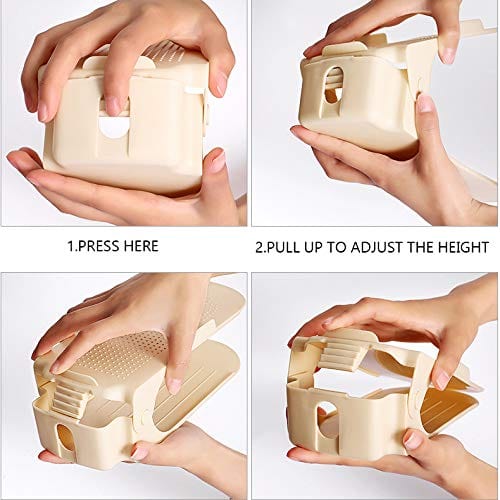 1.PRESS HERE

2.PULL UP TO ADJUST THE HEIGHT