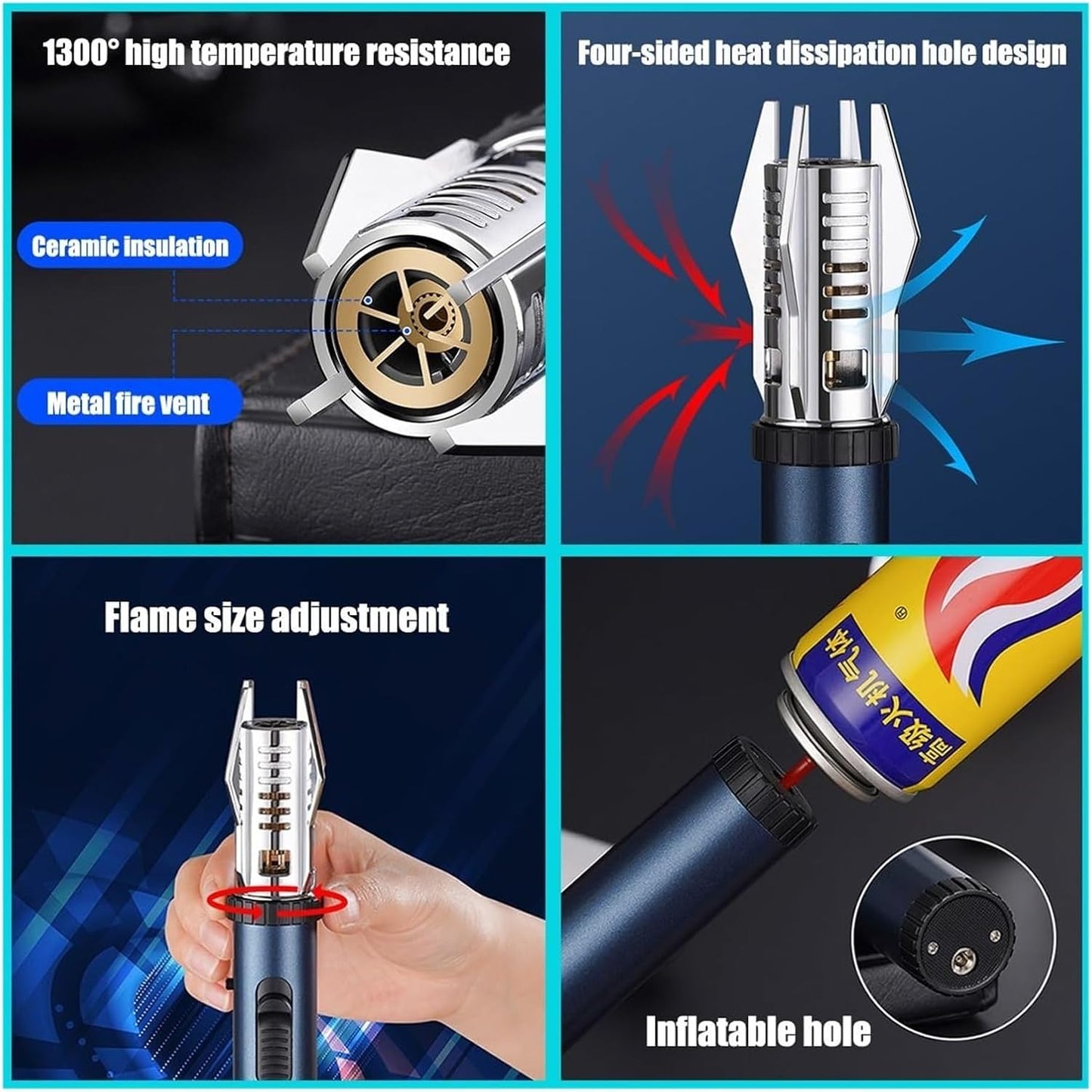 1300° high temperature resistance

Ceramic insulation

Metal fire vent

Four-sided heat dissipation hole design

Flame size adjustment

高级火机气体

Inflatable hole